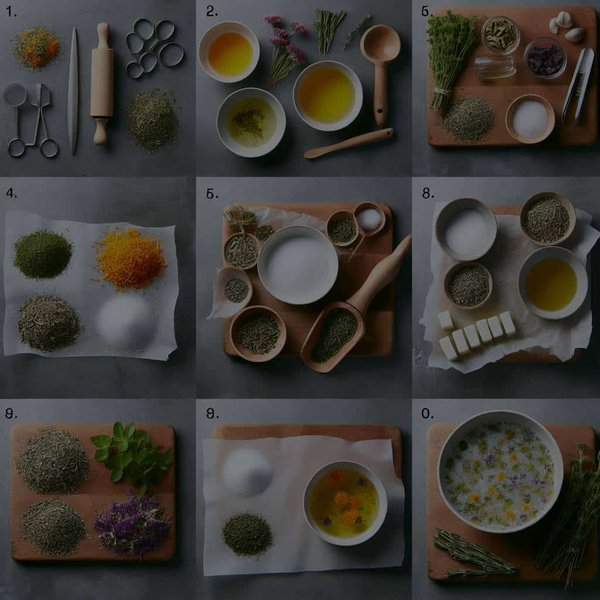 1.

2.

5.

4.

5.

8.

9.

9.

0.